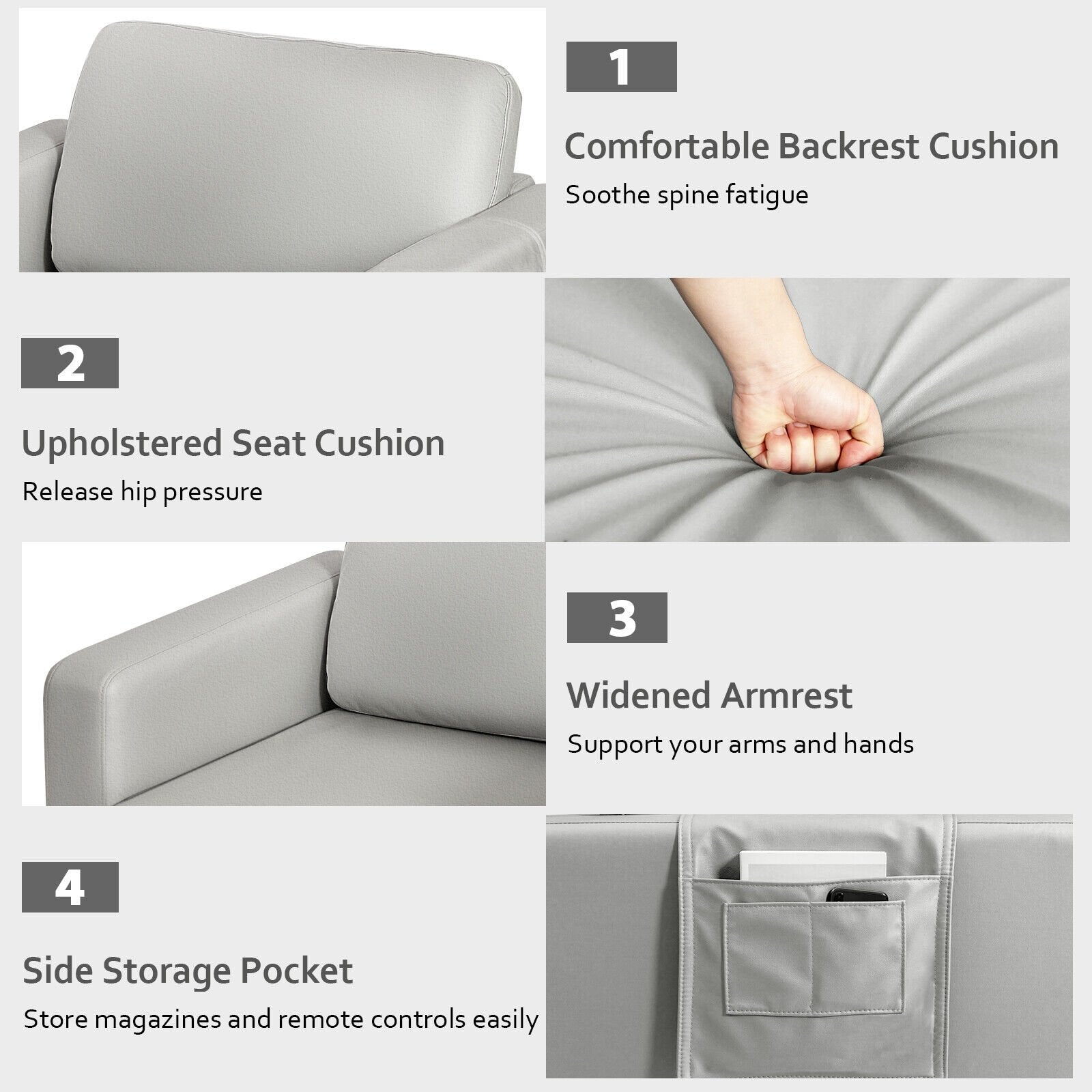 1

Comfortable Backrest Cushion

Soothe spine fatigue

2

Upholstered Seat Cushion

Release hip pressure

3

Widened Armrest

Support your arms and hands

4

Side Storage Pocket

Store magazines and remote controls easily