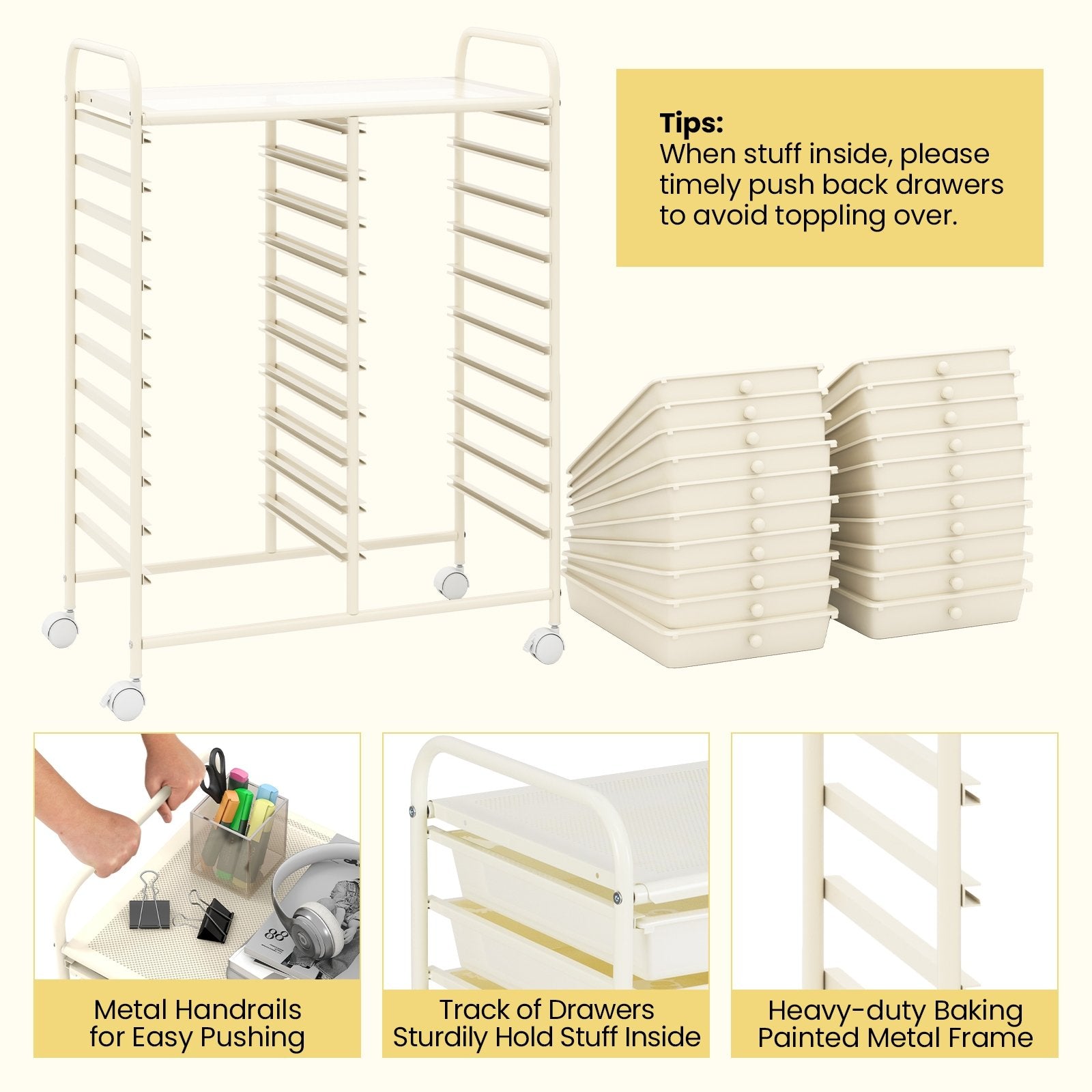 Tips:
When stuff inside, please timely push back drawers to avoid toppling over.

88

Metal Handrails for Easy Pushing

Track of Drawers Sturdily Hold Stuff Inside

Heavy-duty Baking Painted Metal Frame