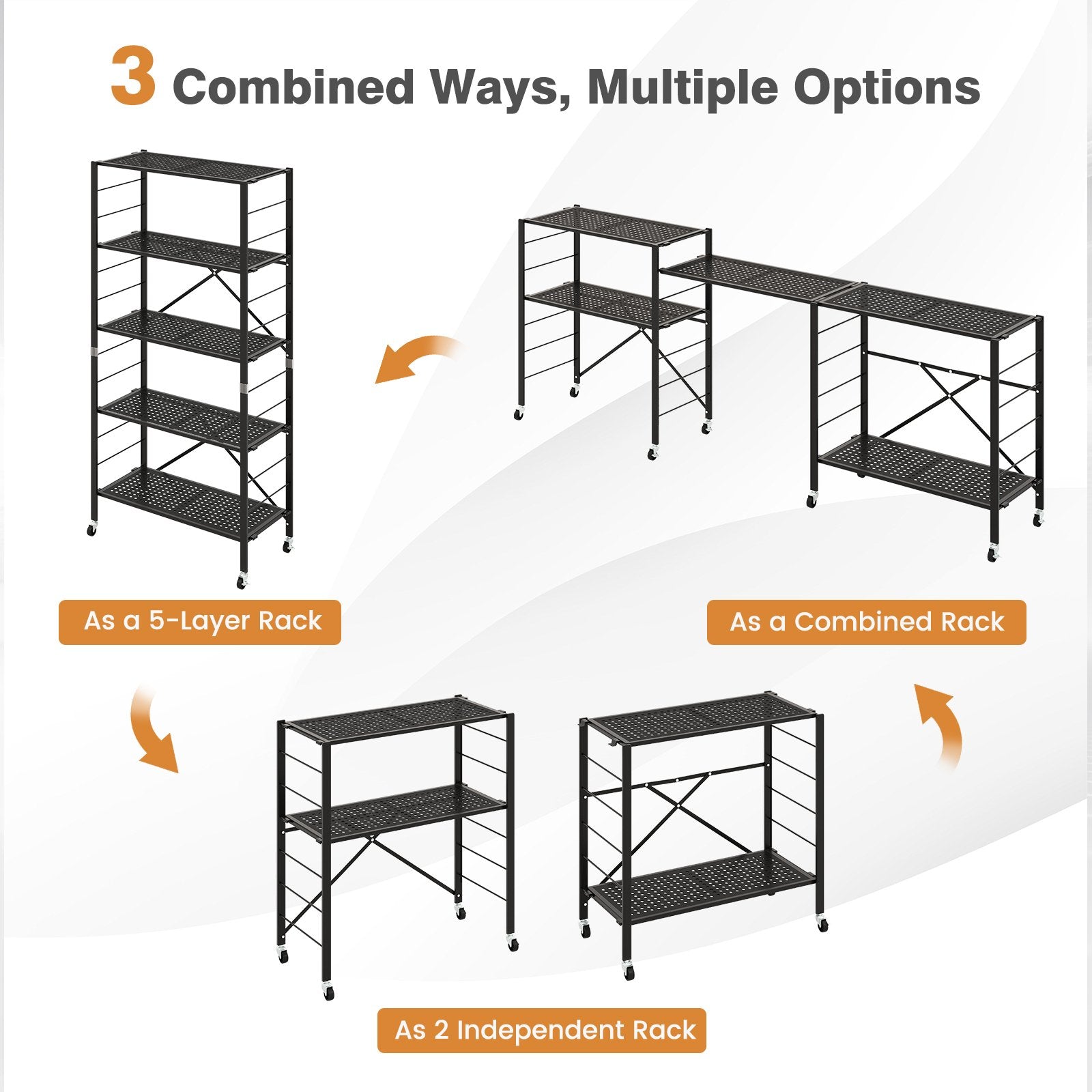 3 Combined Ways, Multiple Options

As a 5-Layer Rack

As a Combined Rack

As 2 Independent Rack