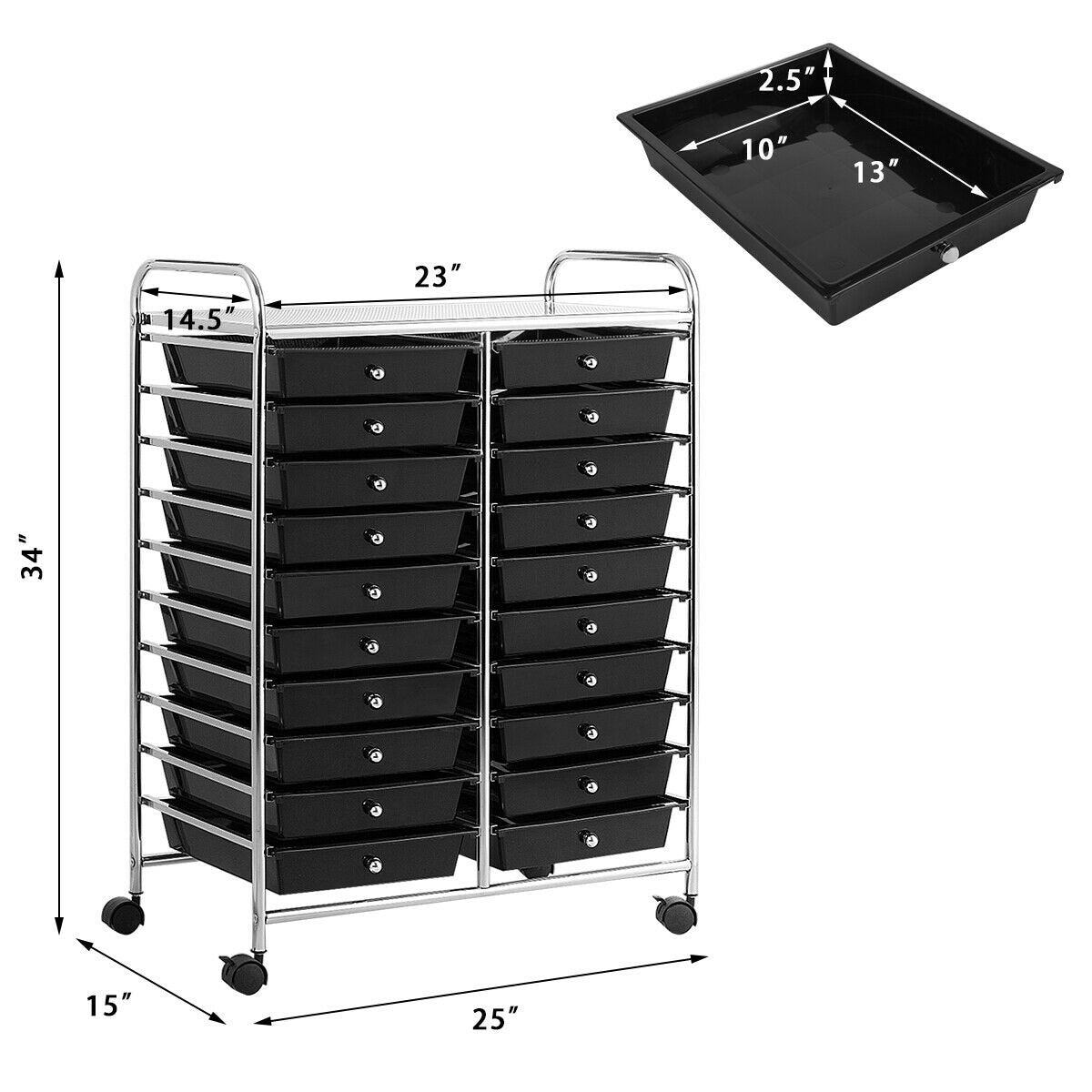 2.5″
10″
13″
23″
14.5″
34″
15″
25″