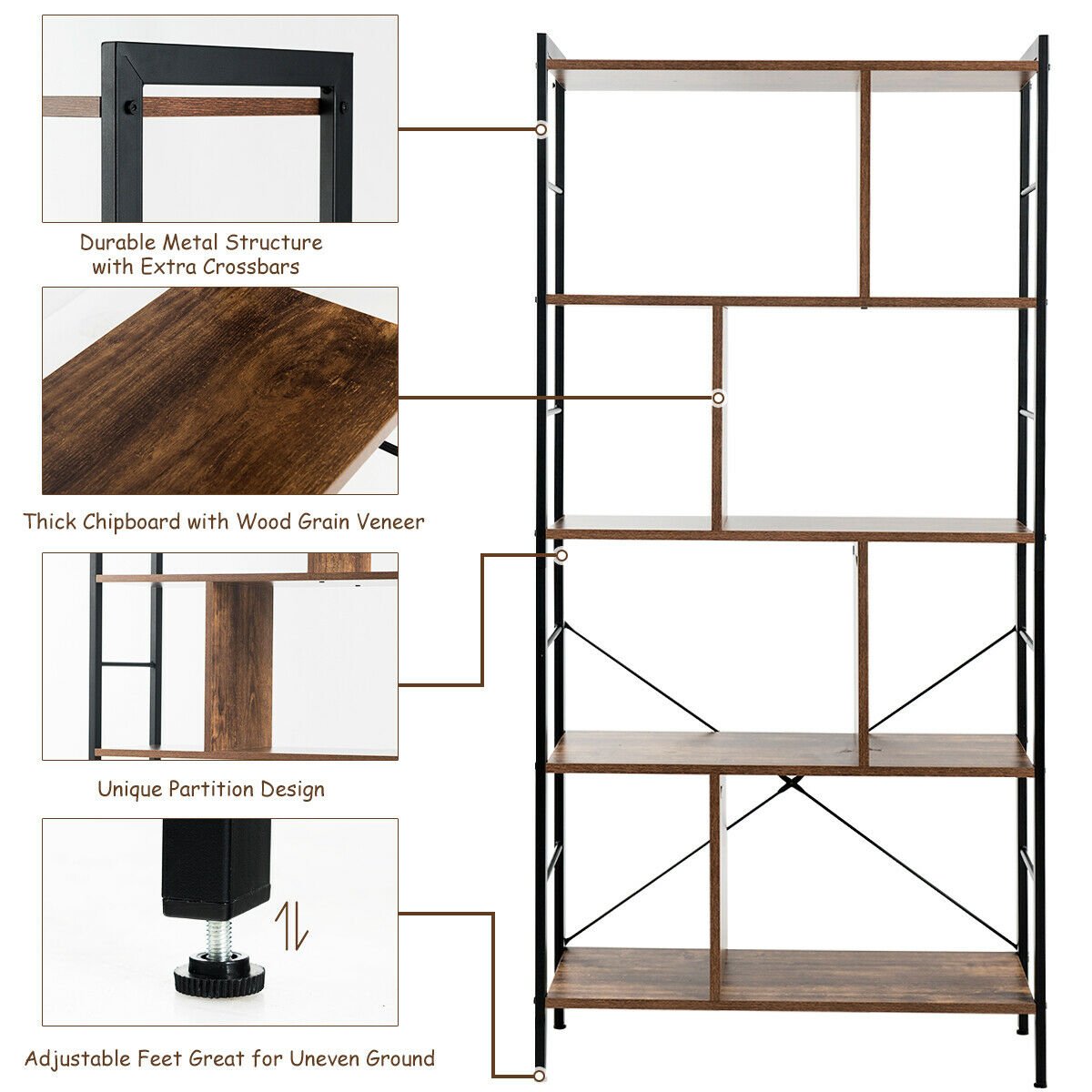 Durable Metal Structure with Extra Crossbars

Thick Chipboard with Wood Grain Veneer

Unique Partition Design

Adjustable Feet Great for Uneven Ground