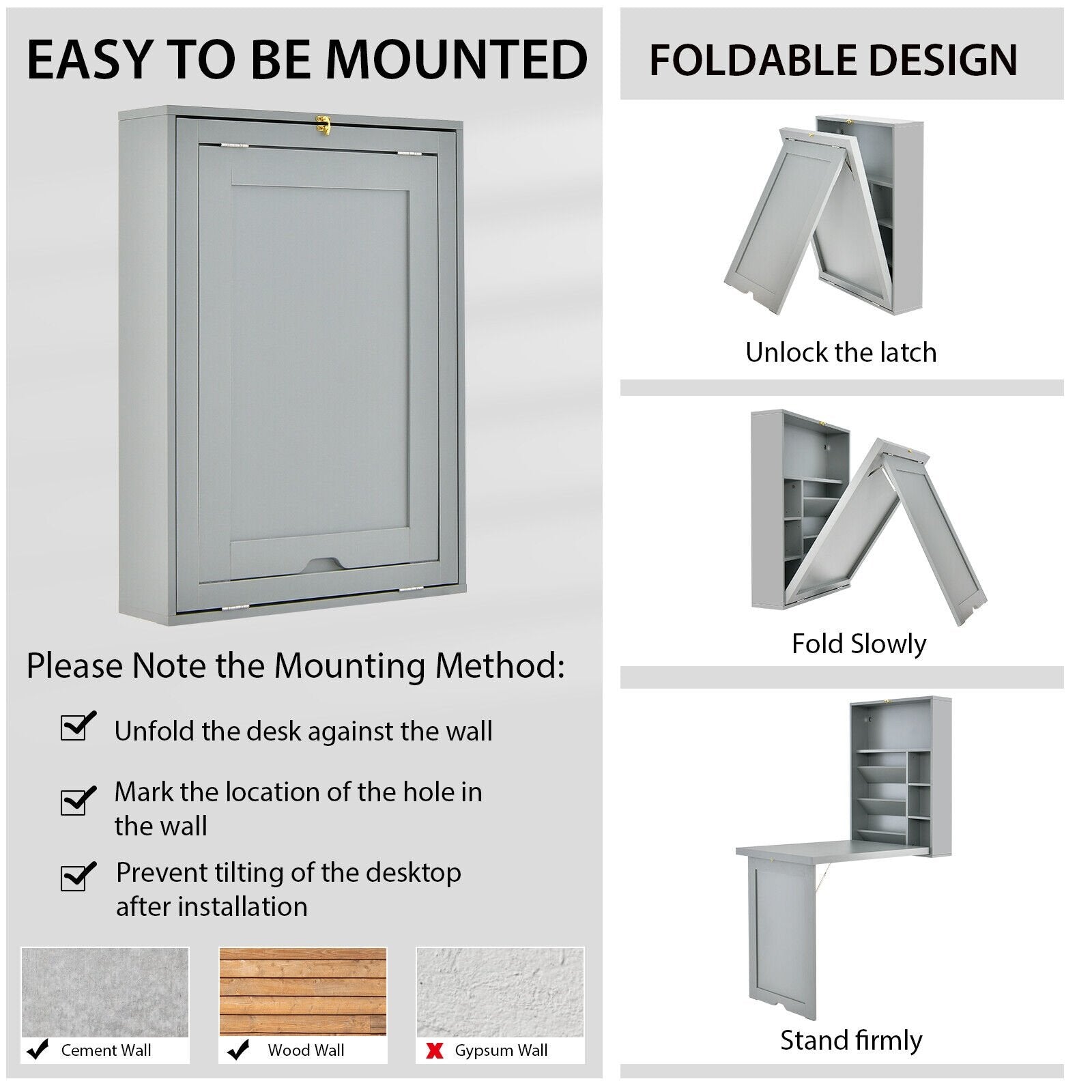 EASY TO BE MOUNTED

Please Note the Mounting Method:

Unfold the desk against the wall

Mark the location of the hole in the wall

Prevent tilting of the desktop after installation

Cement Wall

Wood Wall

Gypsum Wall

FOLDABLE DESIGN

Unlock the latch

Fold Slowly

Stand firmly