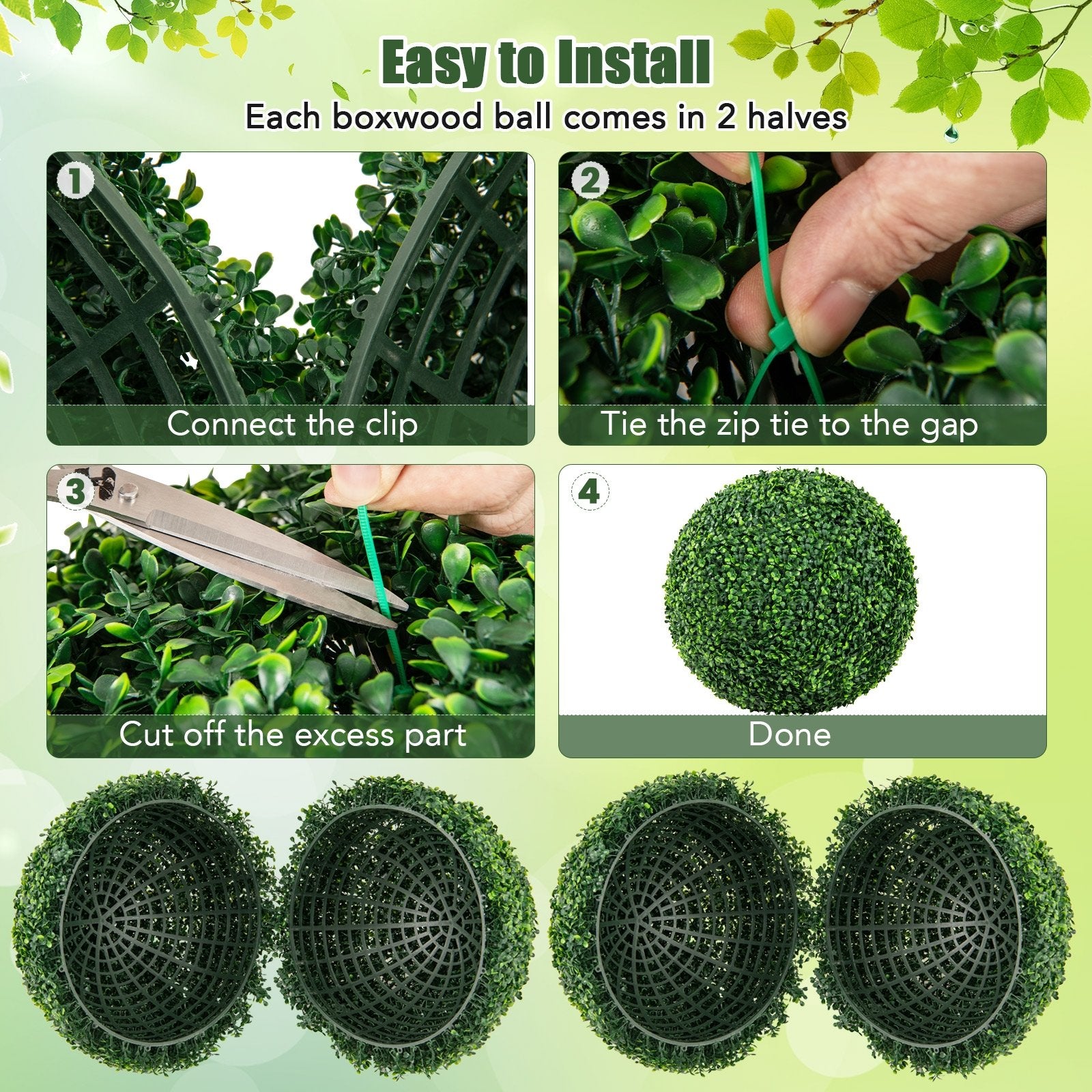 Easy to Install
Each boxwood ball comes in 2 halves

1
Connect the clip

2
Tie the zip tie to the gap

3
Cut off the excess part

4
Done