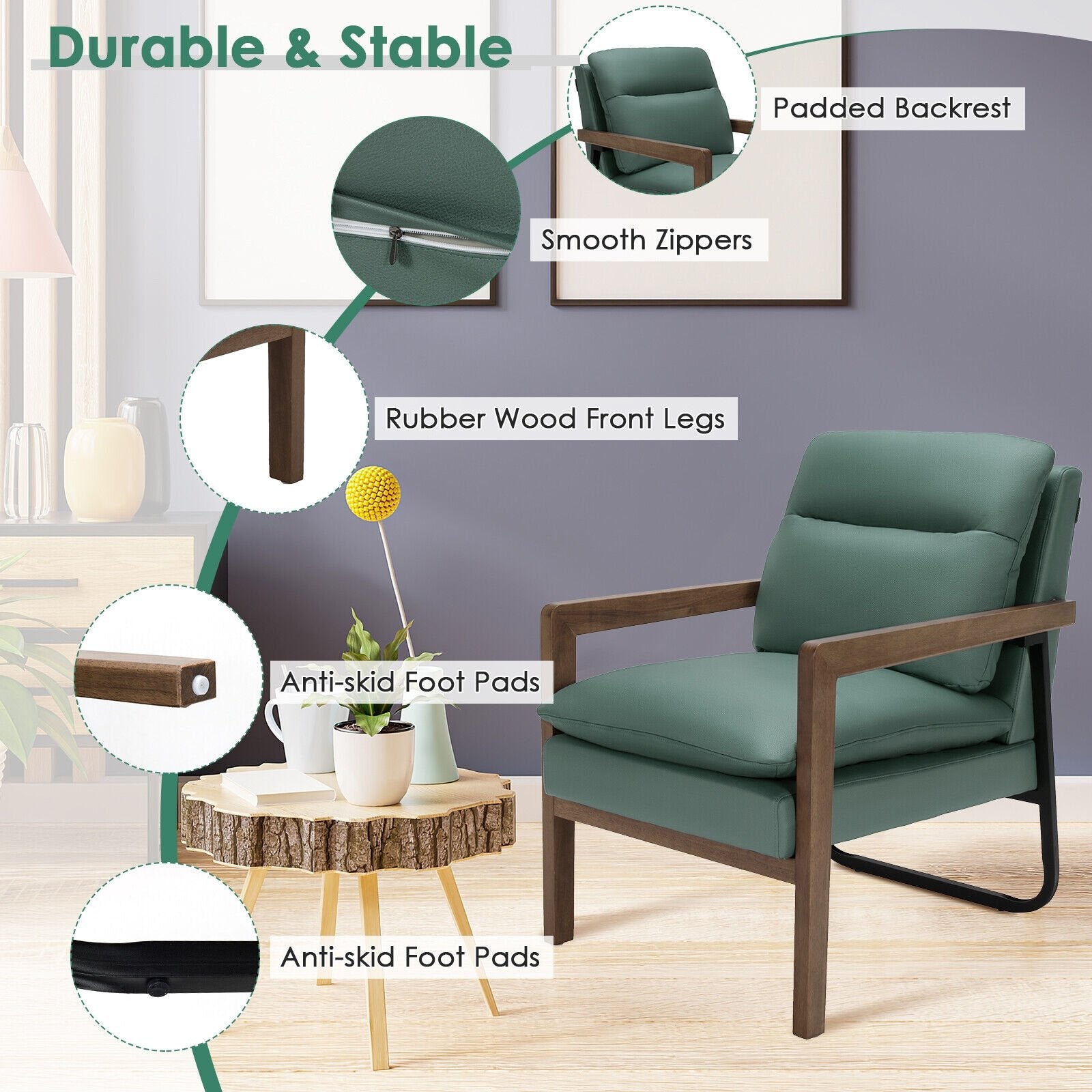 Durable & Stable

Padded Backrest

Smooth Zippers

Rubber Wood Front Legs

Anti-skid Foot Pads

Anti-skid Foot Pads