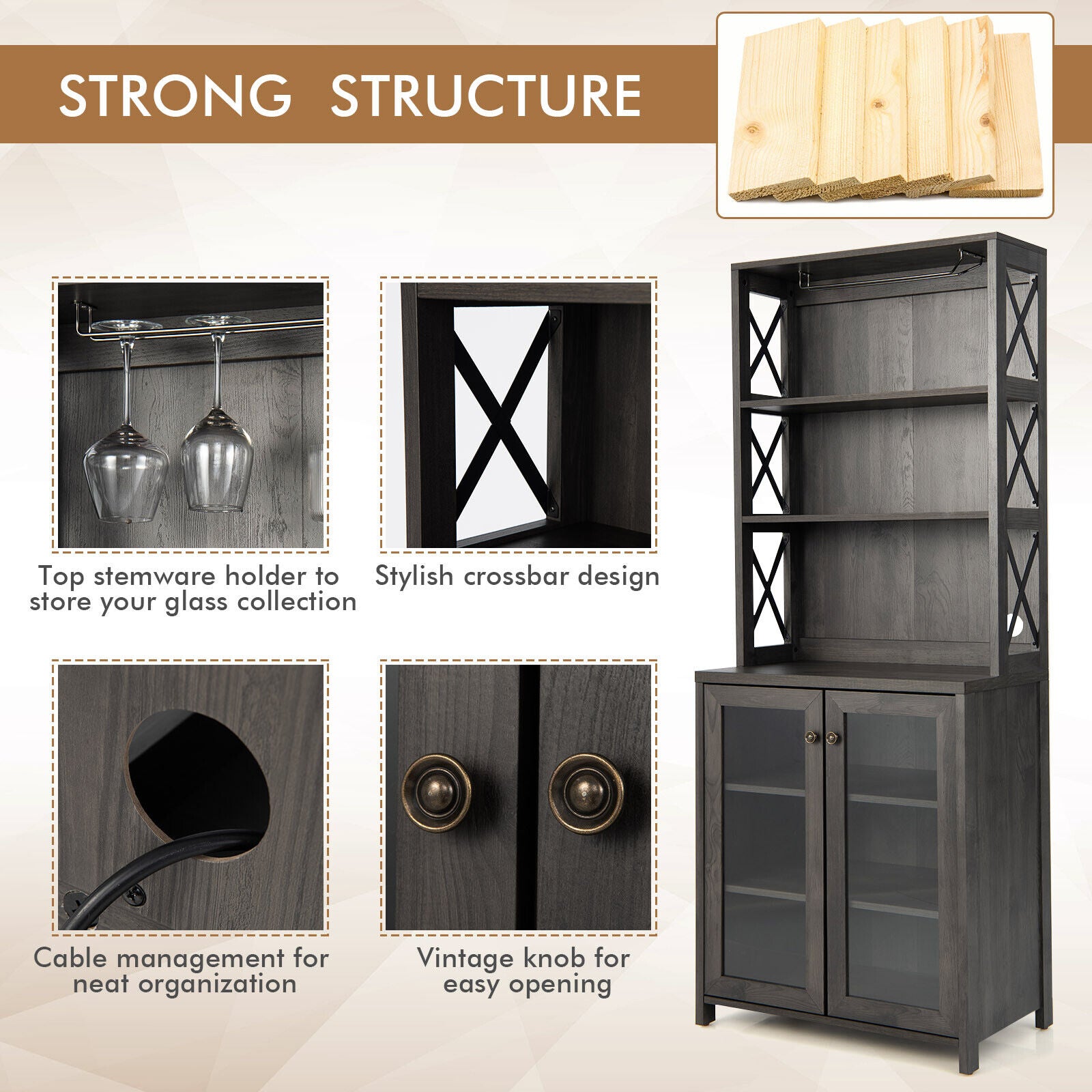 STRONG STRUCTURE

Top stemware holder to store your glass collection

Stylish crossbar design

Cable management for neat organization

Vintage knob for easy opening